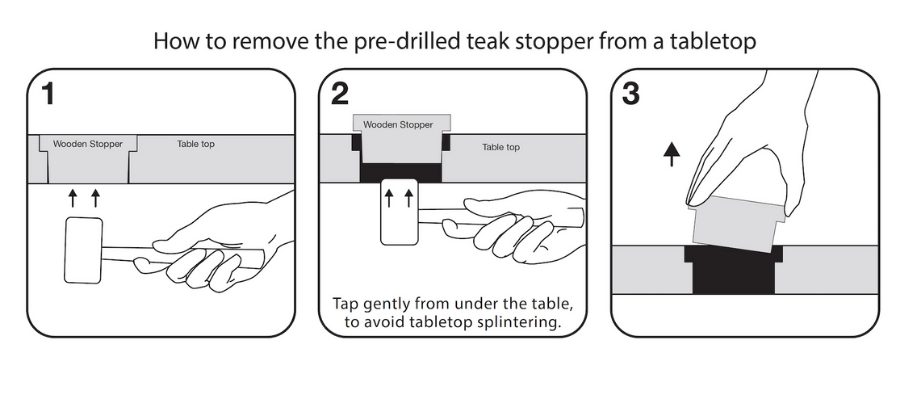 How to remove the pre-drilled teak stopper from a tabletop

1

Wooden Stopper

Table top

2

Wooden Stopper

Table top

Tap gently from under the table, to avoid tabletop splintering.

3